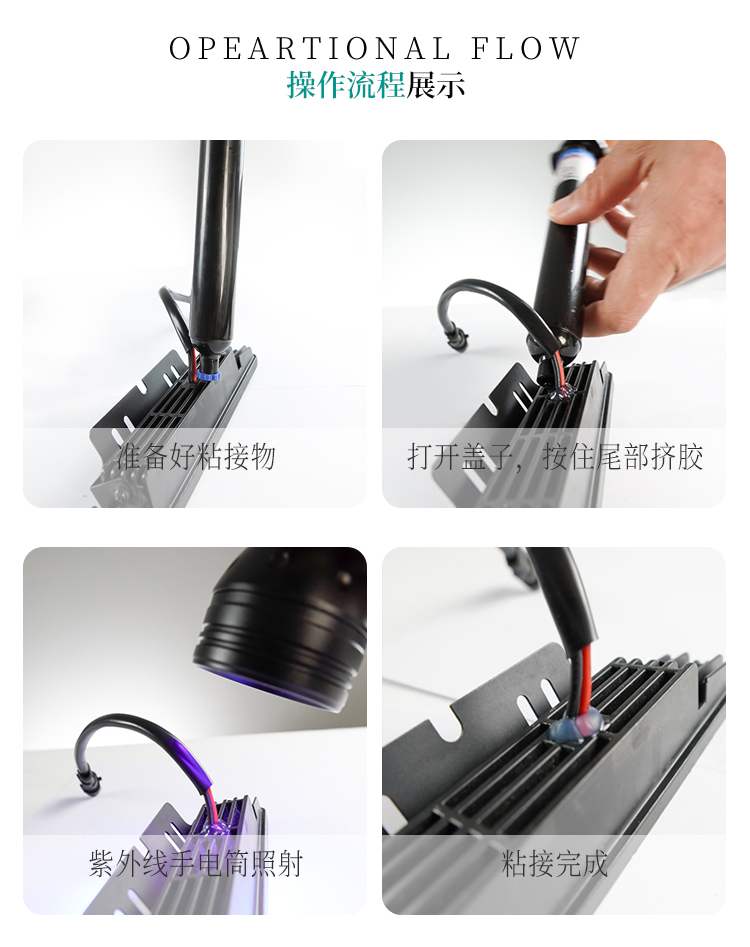 OPEARTIONAL FLOW
操作流程展示

准备好粘接物

打开盖子，按住尾部挤胶

紫外线手电筒照射

粘接完成