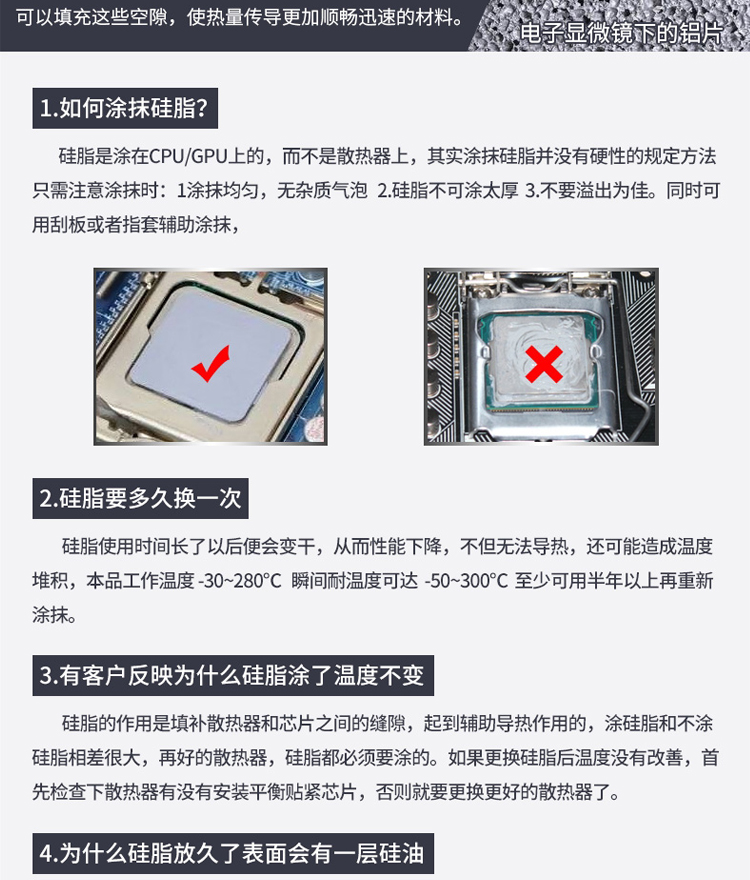 可以填充这些空隙，使热量传导更加顺畅迅速的材料。

电子显微镜下的铝片

1.如何涂抹硅脂?

硅脂是涂在CPU/GPU上的，而不是散热器上，其实涂抹硅脂并没有硬性的规定方法只需注意涂抹时：1涂抹均匀，无杂质气泡 2.硅脂不可涂太厚 3.不要溢出为佳。同时可用刮板或者指套辅助涂抹，

2.硅脂要多久换一次

硅脂使用时间长了以后便会变干，从而性能下降，不但无法导热，还可能造成温度堆积，本品工作温度 -30~280°C 瞬间耐温度可达 -50~300°C 至少可用半年以上再重新涂抹。

3.有客户反映为什么硅脂涂了温度不变

硅脂的作用是填补散热器和芯片之间的缝隙，起到辅助导热作用的，涂硅脂和不涂硅脂相差很大，再好的散热器，硅脂都必须要涂的。如果更换硅脂后温度没有改善，首先检查下散热器有没有安装平衡贴紧芯片，否则就要更换更好的散热器了。

4.为什么硅脂放久了表面会有一层硅油