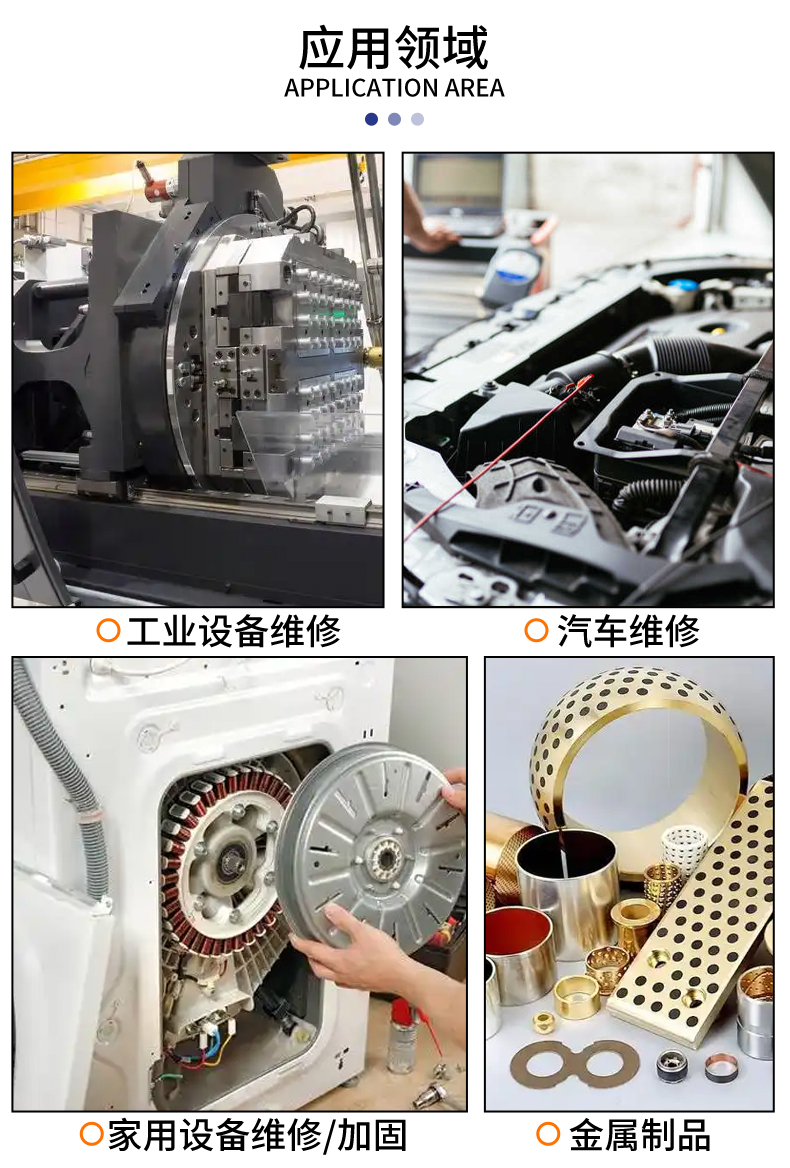 应用领域
APPLICATION AREA

工业设备维修

汽车维修

家用设备维修/加固

金属制品